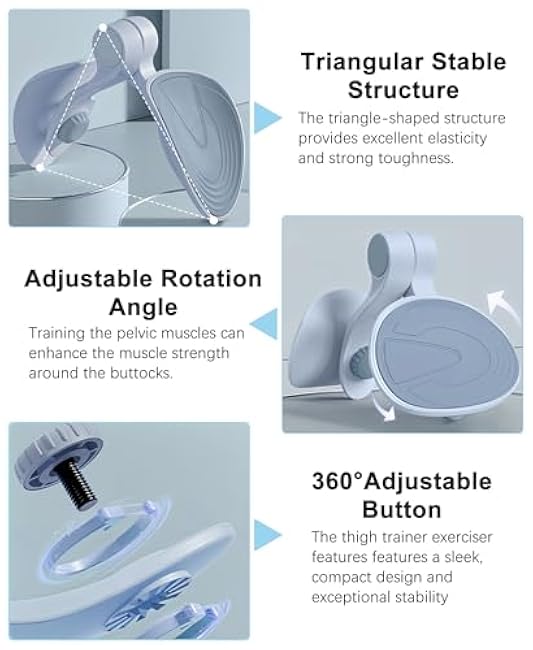 Triangular Stable Structure

The triangle-shaped structure provides excellent elasticity and strong toughness.

Adjustable Rotation Angle

Training the pelvic muscles can enhance the muscle strength around the buttocks.

360°Adjustable Button

The thigh trainer exerciser features features a sleek, compact design and exceptional stability