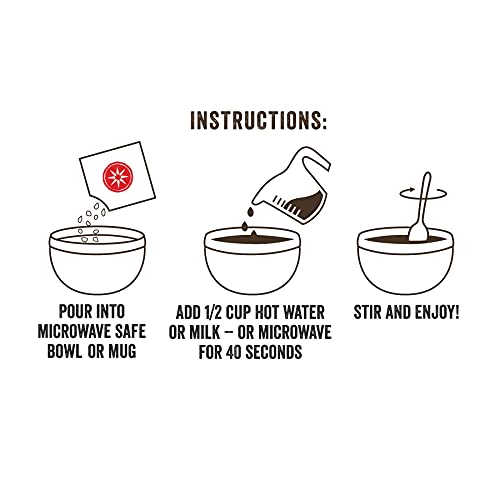 INSTRUCTIONS:

POUR INTO MICROWAVE SAFE BOWL OR MUG

ADD 1/2 CUP HOT WATER OR MILK – OR MICROWAVE FOR 40 SECONDS

STIR AND ENJOY!