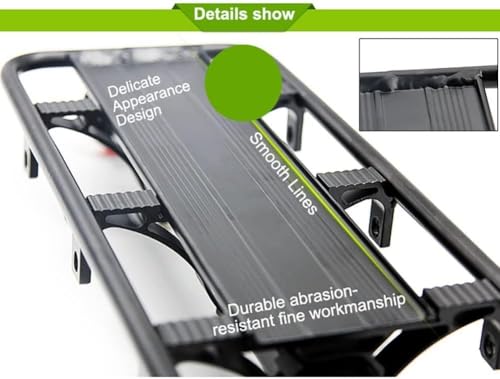 Details show

Delicate Appearance Design

Smooth Lines

Durable abrasion-resistant fine workmanship