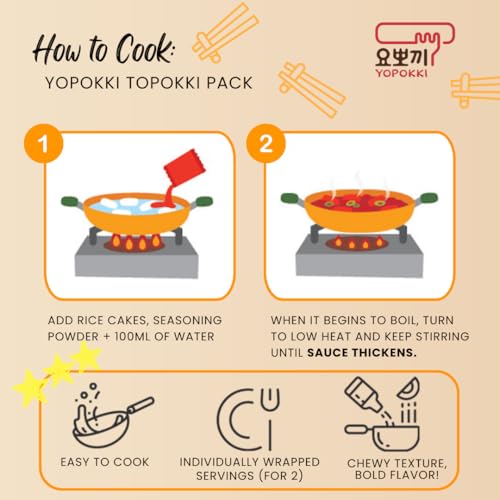 How to Cook:
YOPOKKI TOPOKKI PACK

요뽀끼
YOPOKKI

1

ADD RICE CAKES, SEASONING POWDER + 100ML OF WATER

2

WHEN IT BEGINS TO BOIL, TURN TO LOW HEAT AND KEEP STIRRING UNTIL SAUCE THICKENS.

EASY TO COOK

INDIVIDUALLY WRAPPED SERVINGS (FOR 2)

CHEWY TEXTURE, BOLD FLAVOR!