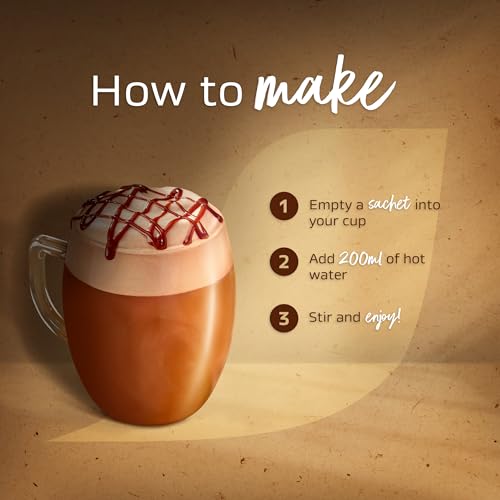 How to make

1 Empty a sachet into your cup

2 Add 200ml of hot water

3 Stir and enjoy!