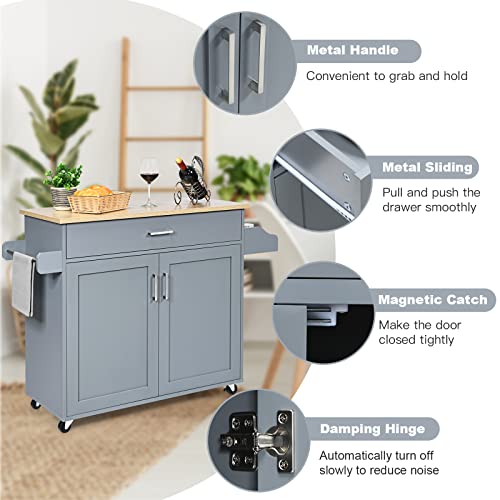 Metal Handle
Convenient to grab and hold

Metal Sliding
Pull and push the drawer smoothly

Magnetic Catch
Make the door closed tightly

Damping Hinge
Automatically turn off slowly to reduce noise