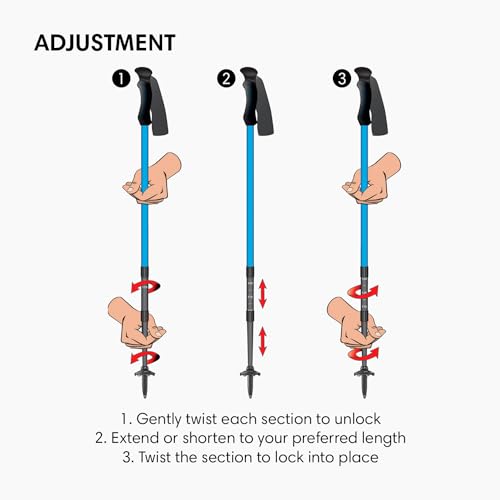 ADJUSTMENT

1

2

3

1. Gently twist each section to unlock
2. Extend or shorten to your preferred length
3. Twist the section to lock into place