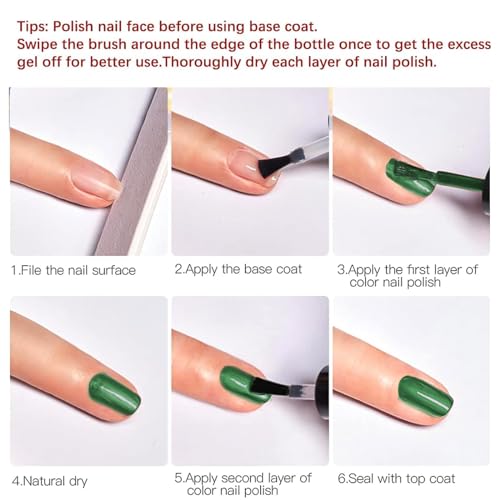 Tips: Polish nail face before using base coat.
Swipe the brush around the edge of the bottle once to get the excess gel off for better use.Thoroughly dry each layer of nail polish.

1.File the nail surface

2.Apply the base coat

3.Apply the first layer of color nail polish

4.Natural dry

5.Apply second layer of color nail polish

6.Seal with top coat