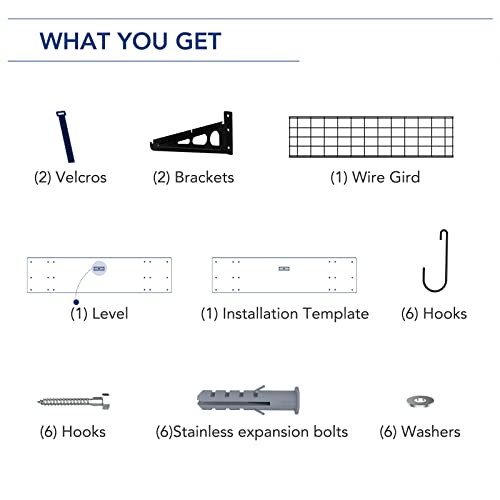 WHAT YOU GET

(2) Velcros

(2) Brackets

(1) Wire Gird

(1) Level

(1) Installation Template

(6) Hooks

(6) Hooks

(6)Stainless expansion bolts

(6) Washers