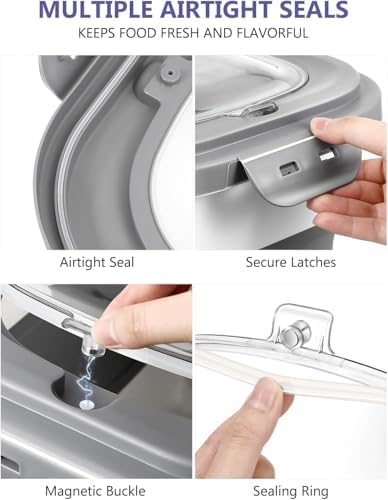 MULTIPLE AIRTIGHT SEALS
KEEPS FOOD FRESH AND FLAVORFUL

Airtight Seal

Secure Latches

Magnetic Buckle

Sealing Ring