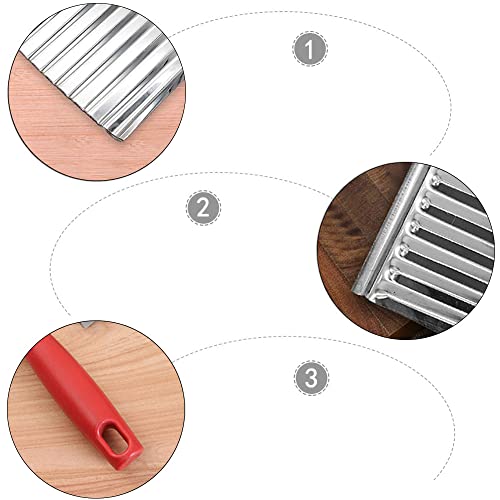 1

2

3