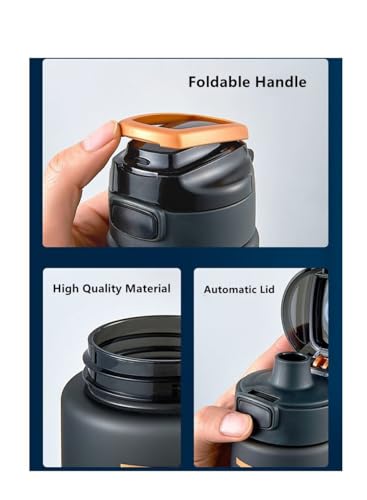 Foldable Handle

High Quality Material

Automatic Lid