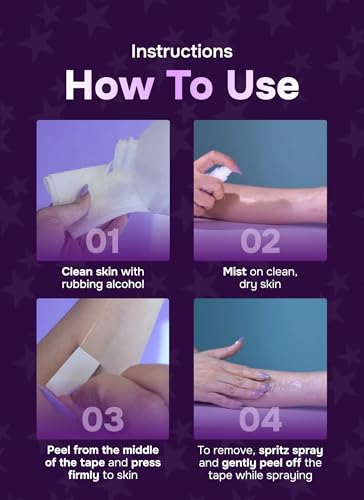 Instructions

How To Use

01

Clean skin with rubbing alcohol

02

Mist on clean, dry skin

03

Peel from the middle of the tape and press firmly to skin

04

To remove, spritz spray and gently peel off the tape while spraying