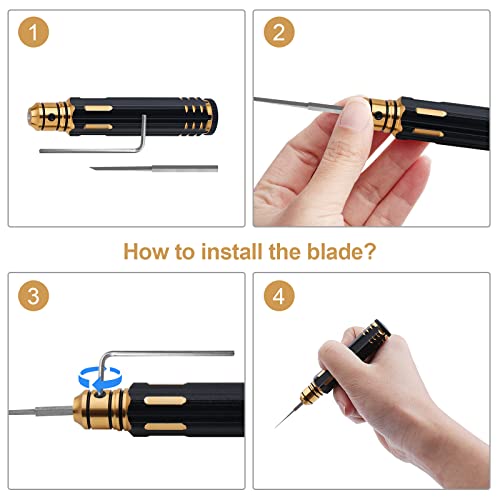 1

2

How to install the blade?

3

4