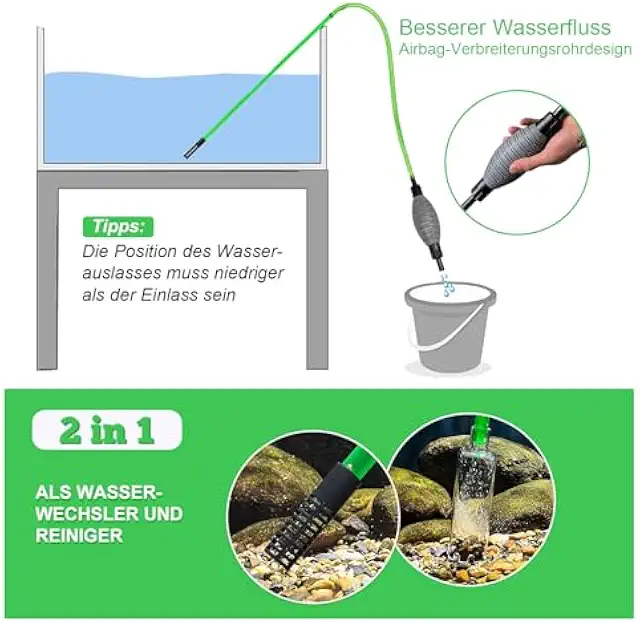 Besserer Wasserfluss
Airbag-Verbreiterungsrohrdesign

Tipps:
Die Position des Wasserauslasses muss niedriger als der Einlass sein

2 in 1

ALS WASSERWECHSLER UND REINIGER