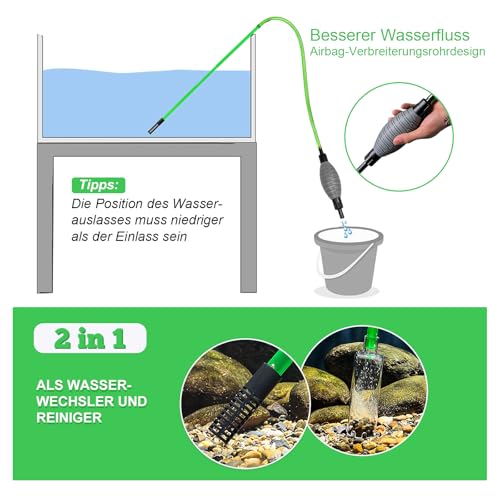 Besserer Wasserfluss
Airbag-Verbreiterungsrohrdesign

Tipps:
Die Position des Wasserauslasses muss niedriger als der Einlass sein

2 in 1

ALS WASSERWECHSLER UND REINIGER