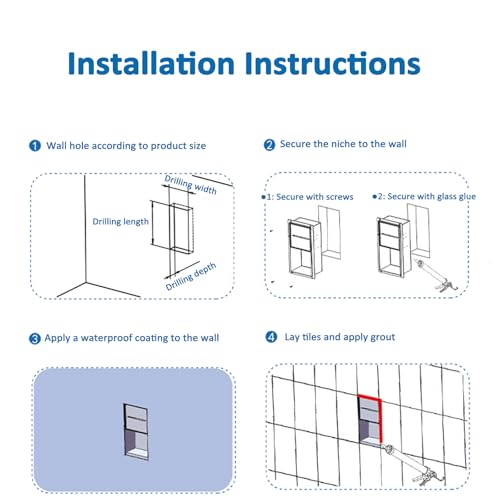 Installation Instructions

1 Wall hole according to product size

Drilling width

Drilling length

Drilling depth

2 Secure the niche to the wall

•1: Secure with screws

•2: Secure with glass glue

3 Apply a waterproof coating to the wall

4 Lay tiles and apply grout