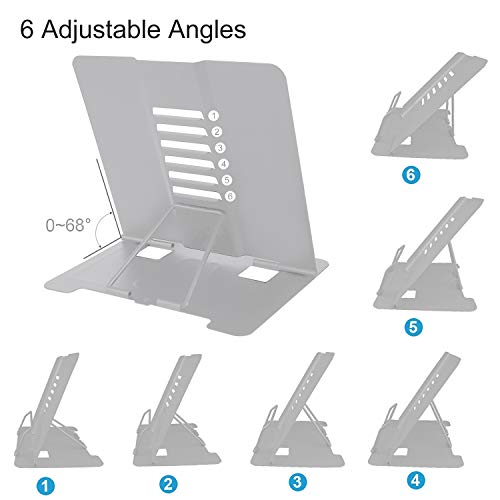 6 Adjustable Angles

1
2
3
4
5
6

0~68°

6

5

1

2

3

4