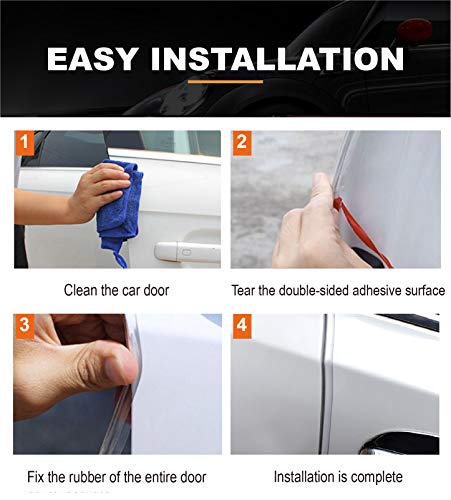 EASY INSTALLATION

1

Clean the car door

2

Tear the double-sided adhesive surface

3

Fix the rubber of the entire door

4

Installation is complete