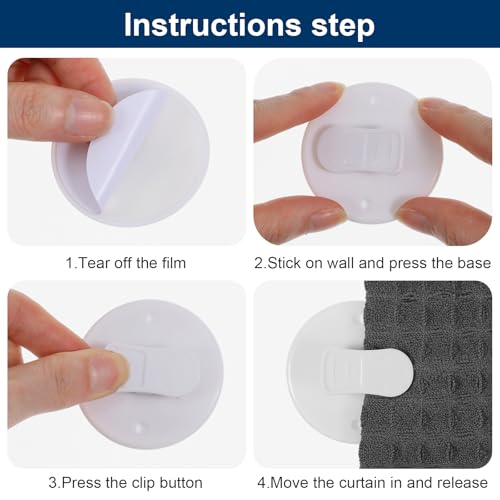 Instructions step

1.Tear off the film

2.Stick on wall and press the base

3.Press the clip button

4.Move the curtain in and release