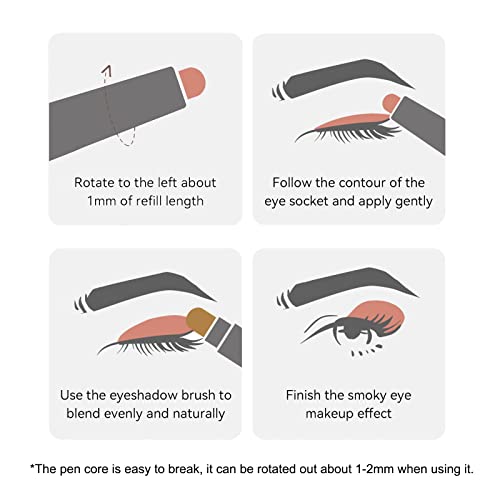 Rotate to the left about 1mm of refill length

Follow the contour of the eye socket and apply gently

Use the eyeshadow brush to blend evenly and naturally

Finish the smoky eye makeup effect

*The pen core is easy to break, it can be rotated out about 1-2mm when using it.