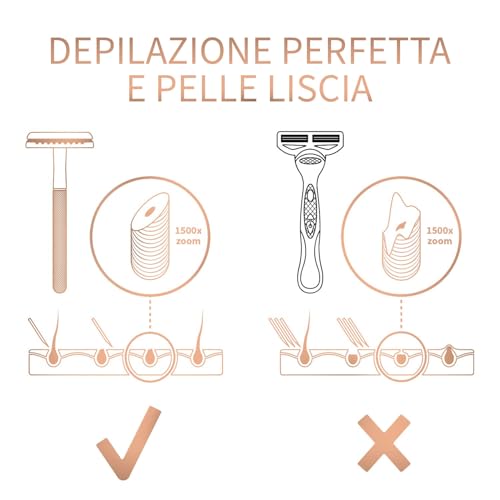 DEPILAZIONE PERFETTA
E PELLE LISCIA

1500x zoom

1500x zoom