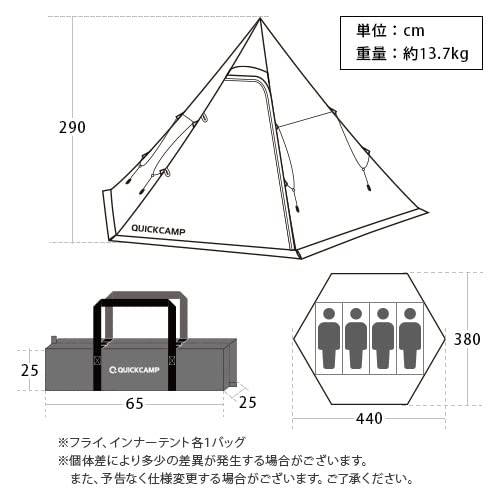 単位：cm
重量：約13.7kg

290

QUICKCAMP

QUICKCAMP

25

65

25

380

440

※フライ、インナーテント各1バッグ
※個体差により多少の差異が発生する場合がございます。
また、予告なく仕様変更する場合がございます。ご了承ください。