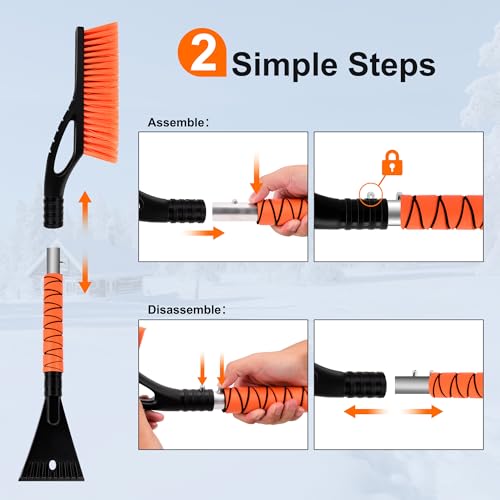 2 Simple Steps

Assemble:

Disassemble: