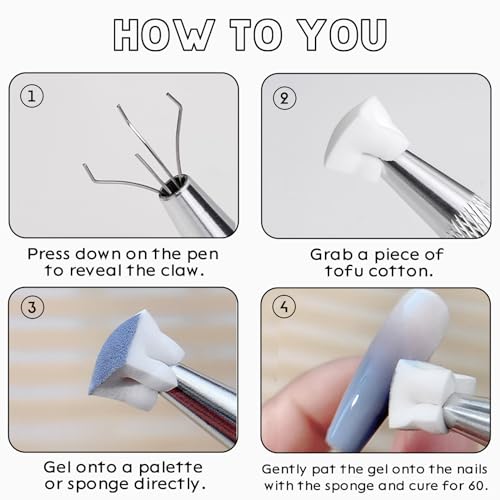 HOW TO YOU

1

Press down on the pen to reveal the claw.

2

Grab a piece of tofu cotton.

3

Gel onto a palette or sponge directly.

4

Gently pat the gel onto the nails with the sponge and cure for 60.