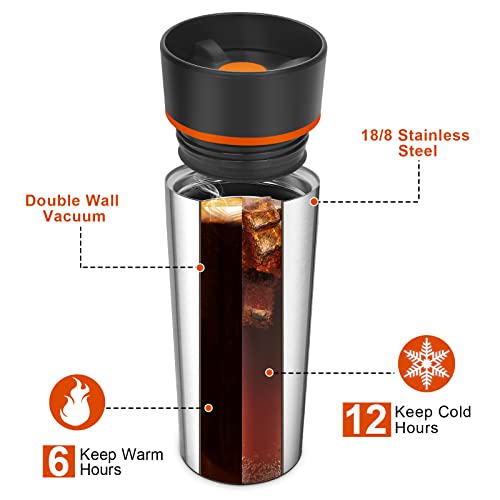 18/8 Stainless Steel

Double Wall Vacuum

12 Keep Cold Hours

6 Keep Warm Hours