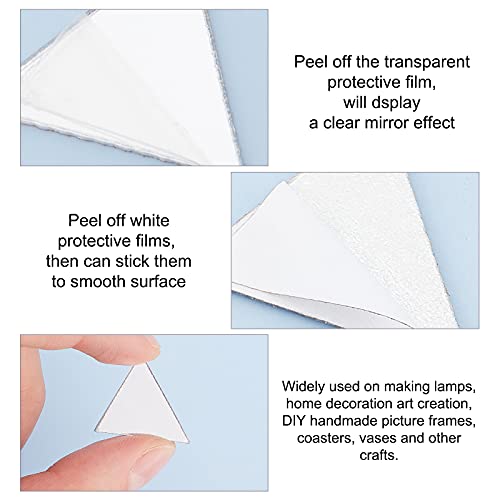 Peel off the transparent protective film, will dsplay a clear mirror effect

Peel off white protective films, then can stick them to smooth surface

Widely used on making lamps, home decoration art creation, DIY handmade picture frames, coasters, vases and other crafts.