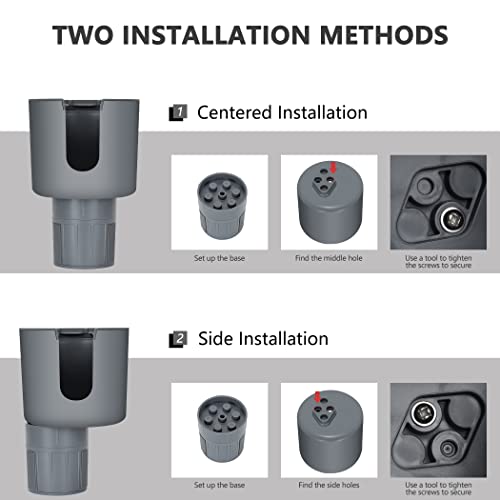 TWO INSTALLATION METHODS

1 Centered Installation

Set up the base

Find the middle hole

Use a tool to tighten the screws to secure

2 Side Installation

Set up the base

Find the side holes

Use a tool to tighten the screws to secure