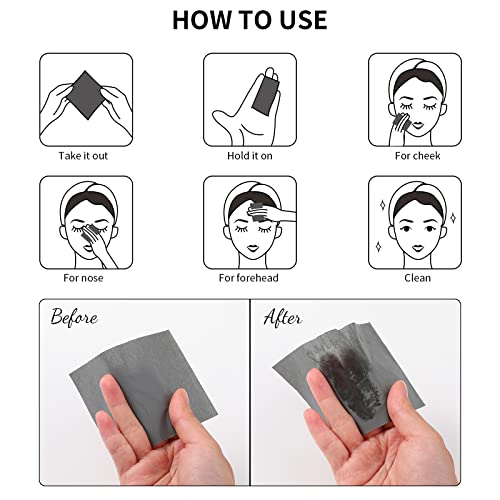 HOW TO USE

Take it out

Hold it on

For cheek

For nose

For forehead

Clean

Before

After