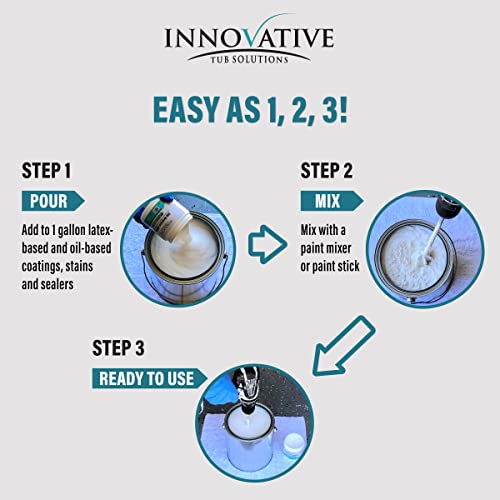 INNOVATIVE
TUB SOLUTIONS

EASY AS 1, 2, 3!

STEP 1

POUR

Add to 1 gallon latex-based and oil-based coatings, stains and sealers

STEP 2

MIX

Mix with a paint mixer or paint stick

STEP 3

READY TO USE