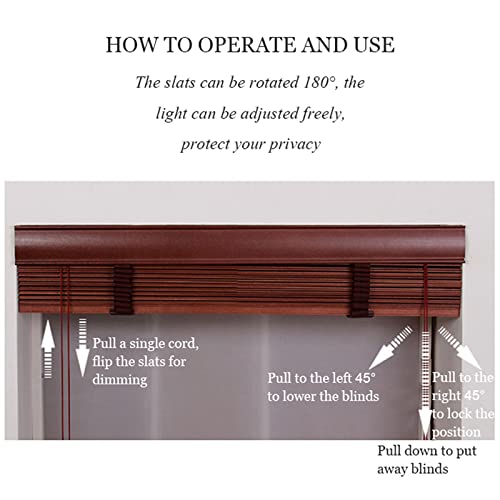 HOW TO OPERATE AND USE

The slats can be rotated 180°, the light can be adjusted freely, protect your privacy

Pull a single cord, flip the slats for dimming

Pull to the left 45° to lower the blinds

Pull to the right 45° to lock the position

Pull down to put away blinds