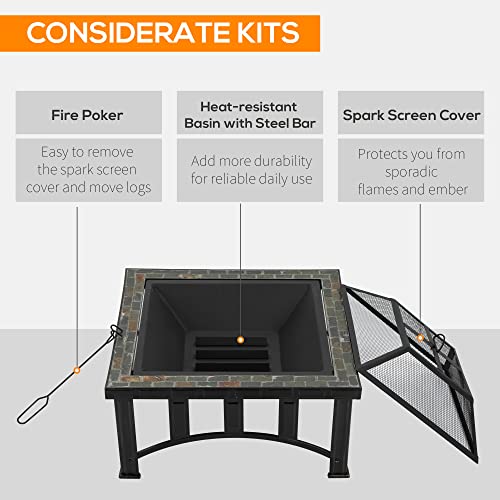 CONSIDERATE KITS

Fire Poker

Easy to remove the spark screen cover and move logs

Heat-resistant Basin with Steel Bar

Add more durability for reliable daily use

Spark Screen Cover

Protects you from sporadic flames and ember