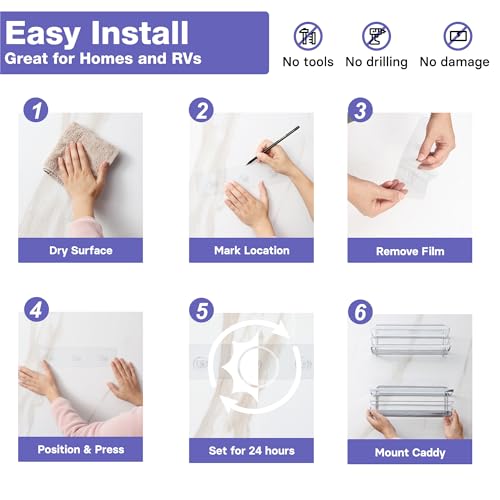 Easy Install
Great for Homes and RVs

No tools No drilling No damage

1
Dry Surface

2
Mark Location

3
Remove Film

4
Position & Press

5
Set for 24 hours

6
Mount Caddy