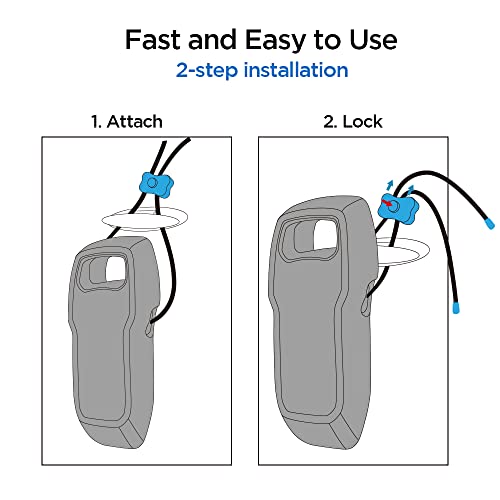 Fast and Easy to Use
2-step installation

1. Attach

2. Lock