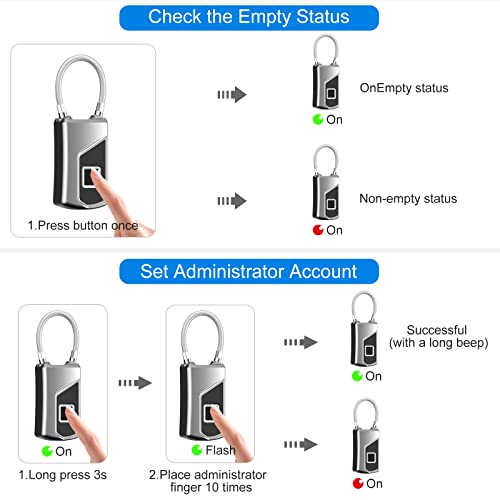 Check the Empty Status

1.Press button once

OnEmpty status

On

Non-empty status

On

Set Administrator Account

On

1.Long press 3s

Flash

2.Place administrator finger 10 times

Successful (with a long beep)

On

On