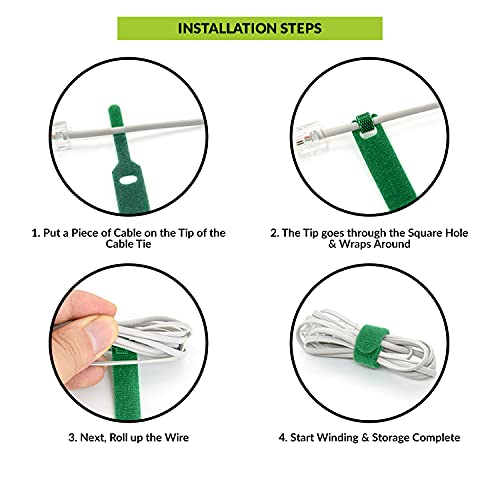 INSTALLATION STEPS

1. Put a Piece of Cable on the Tip of the Cable Tie

2. The Tip goes through the Square Hole & Wraps Around

3. Next, Roll up the Wire

4. Start Winding & Storage Complete