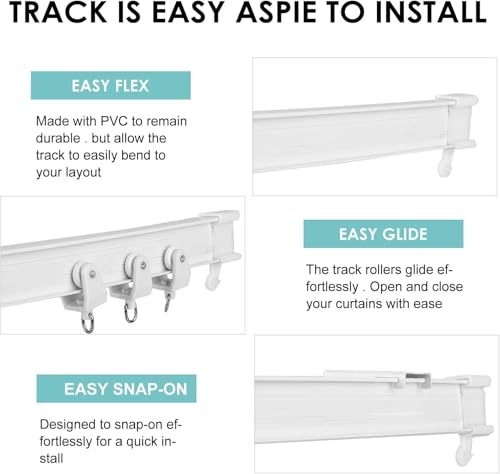 TRACK IS EASY ASPIE TO INSTALL

EASY FLEX

Made with PVC to remain durable . but allow the track to easily bend to your layout

EASY GLIDE

The track rollers glide effortlessly . Open and close your curtains with ease

EASY SNAP-ON

Designed to snap-on effortlessly for a quick install