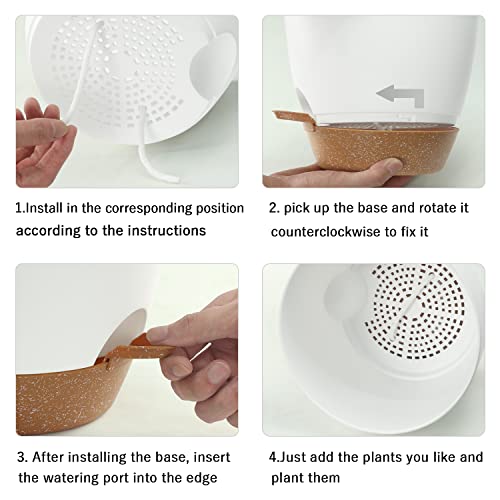 1.Install in the corresponding position according to the instructions

2. pick up the base and rotate it counterclockwise to fix it

3. After installing the base, insert the watering port into the edge

4.Just add the plants you like and plant them