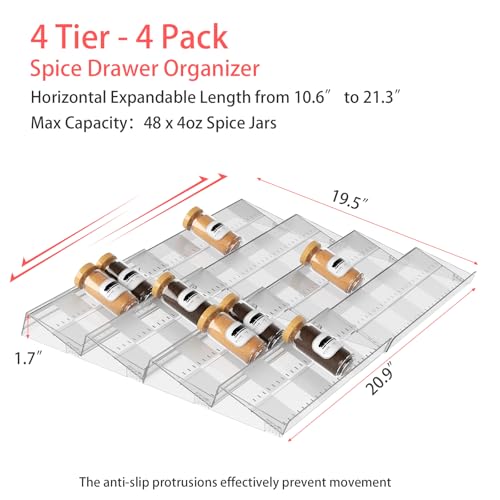 4 Tier - 4 Pack
Spice Drawer Organizer
Horizontal Expandable Length from 10.6″ to 21.3″
Max Capacity: 48 x 4oz Spice Jars

19.5″

1.7″

20.9″

The anti-slip protrusions effectively prevent movement