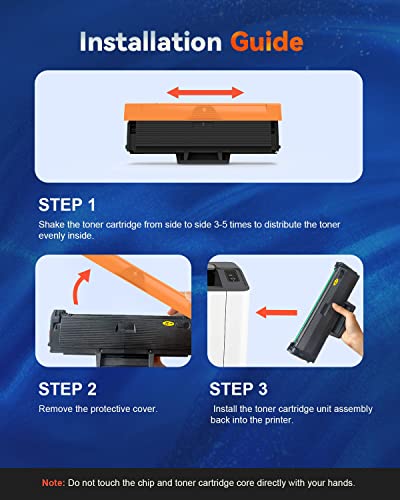 Installation Guide

STEP 1

Shake the toner cartridge from side to side 3-5 times to distribute the toner evenly inside.

STEP 2

Remove the protective cover.

STEP 3

Install the toner cartridge unit assembly back into the printer.

Note: Do not touch the chip and toner cartridge core directly with your hands.