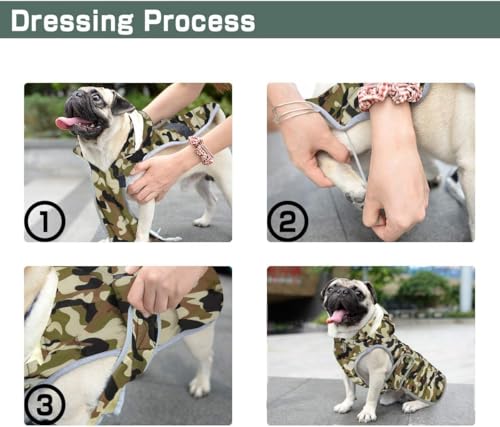 Dressing Process

①

②

③