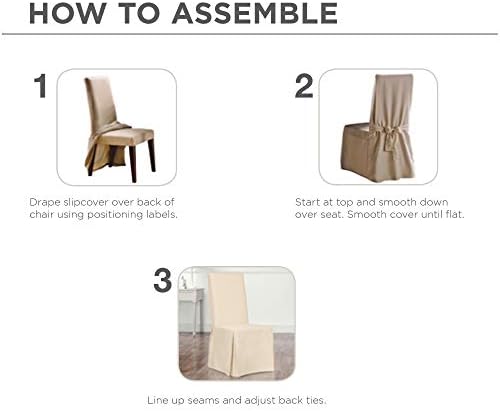 HOW TO ASSEMBLE

1

Drape slipcover over back of chair using positioning labels.

2

Start at top and smooth down over seat. Smooth cover until flat.

3

Line up seams and adjust back ties.