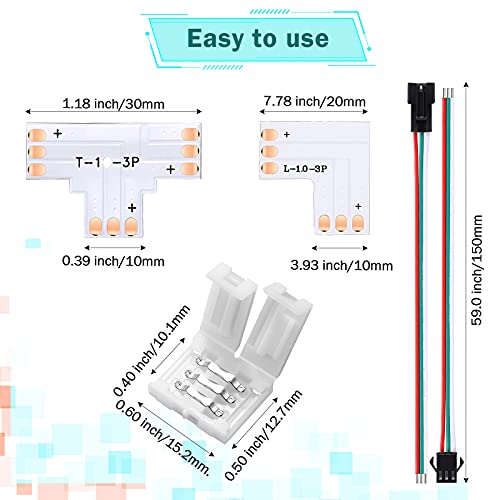 Easy to use

1.18 inch/30mm

+

T-1 -3P

+

+

0.39 inch/10mm

7.78 inch/20mm

+

L-1.0-3P

+

3.93 inch/10mm

59.0 inch/150mm

0.40 inch/10.1mm

0.60 inch/15.2mm.

0.50 inch/12.7mm