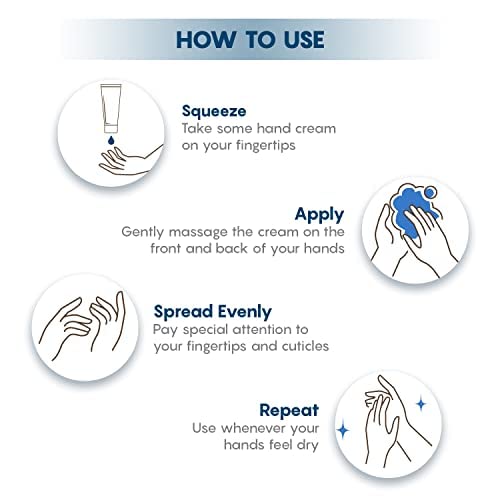 HOW TO USE

Squeeze
Take some hand cream on your fingertips

Apply
Gently massage the cream on the front and back of your hands

Spread Evenly
Pay special attention to your fingertips and cuticles

Repeat
Use whenever your hands feel dry