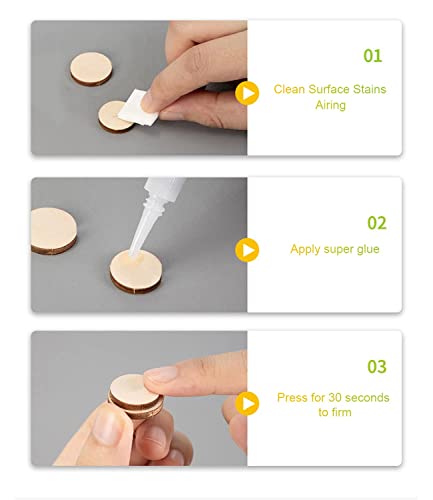 01

Clean Surface Stains Airing

02

Apply super glue

03

Press for 30 seconds to firm