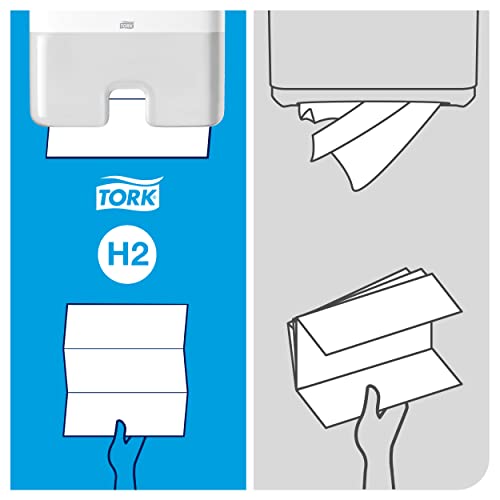 TORK

TORK

H2