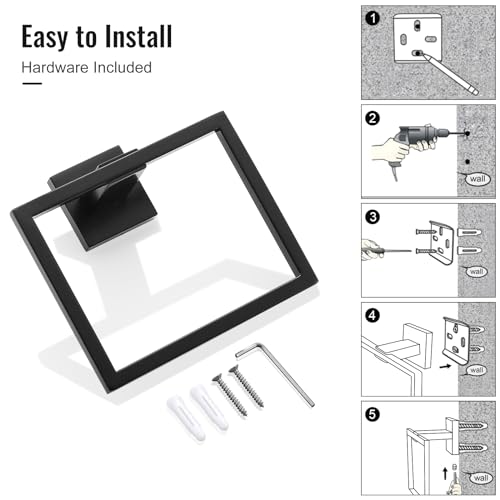 Easy to Install

Hardware Included

1

2

wall

3

wall

4

wall

5

wall