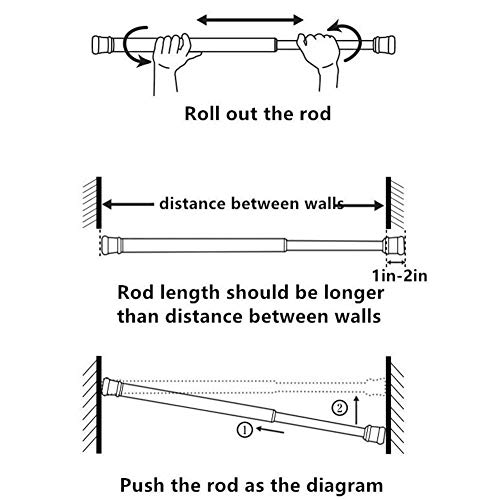 Roll out the rod

distance between walls

1in-2in

Rod length should be longer than distance between walls

②

①

Push the rod as the diagram