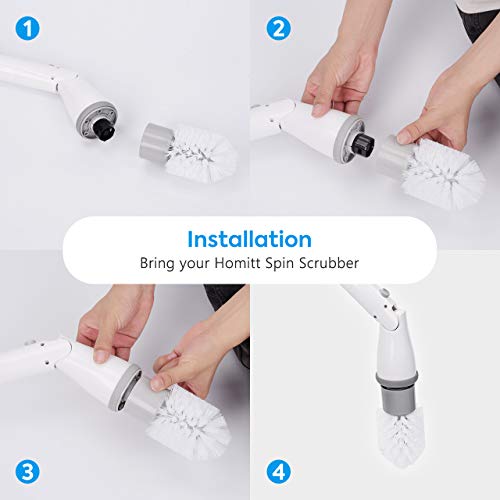 1

2

Installation

Bring your Homitt Spin Scrubber

3

4