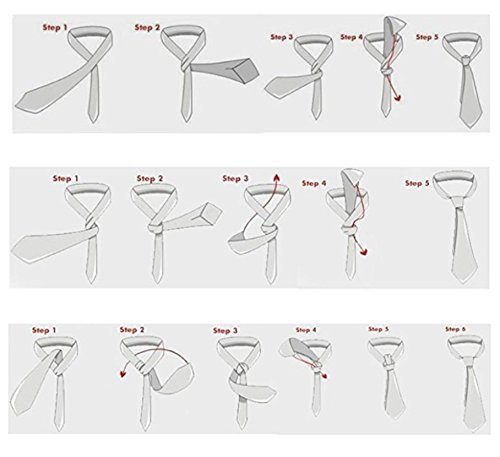 Step 1 Step 2 Step 3 Step 4 Step 5

Step 1 Step 2 Step 3 Step 4 Step 5

Step 1 Step 2 Step 3 Step 4 Step 5 Step 6